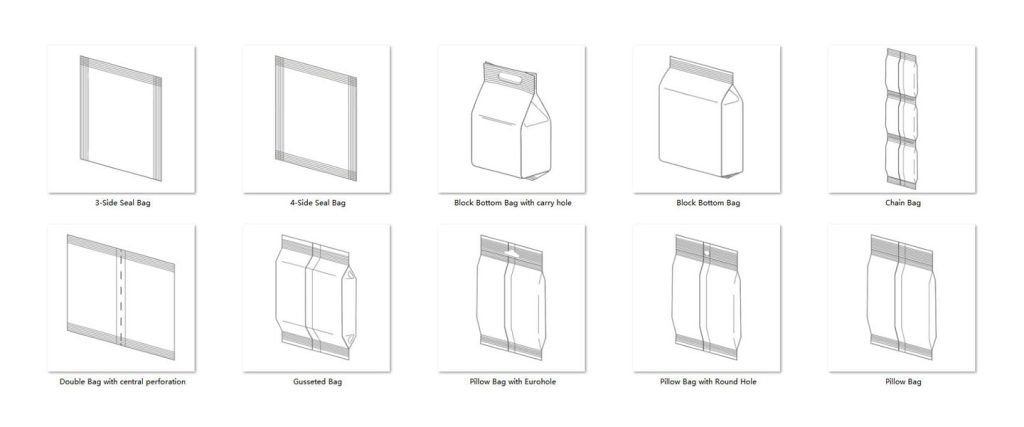 3-Side Seal Bag

4-Side Seal Bag

Block Bottom Bag with carry hole

Block Bottom Bag

Chain Bag

Double Bag with central perforation

Gusseted Bag

Pillow Bag with Eurohole

Pillow Bag with Round Hole

Pillow Bag